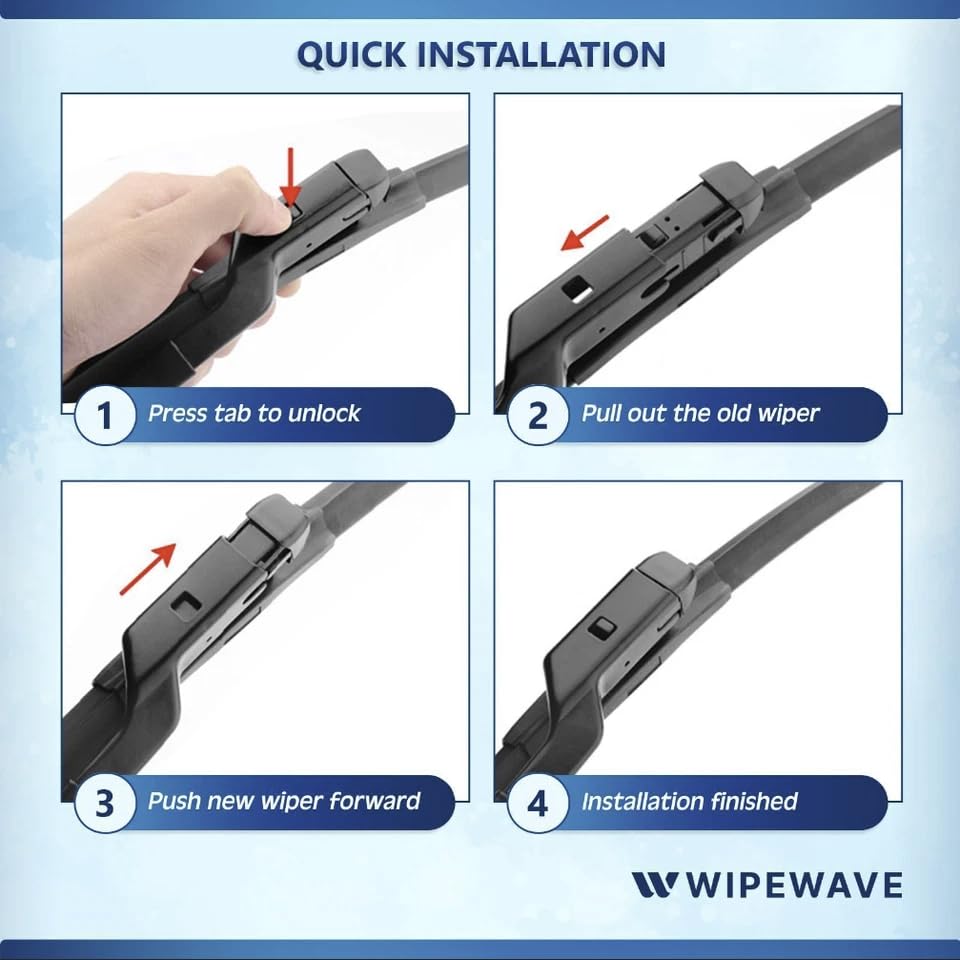 QUICK INSTALLATION

1 Press tab to unlock

2 Pull out the old wiper

3 Push new wiper forward

4 Installation finished

WIPEWAVE